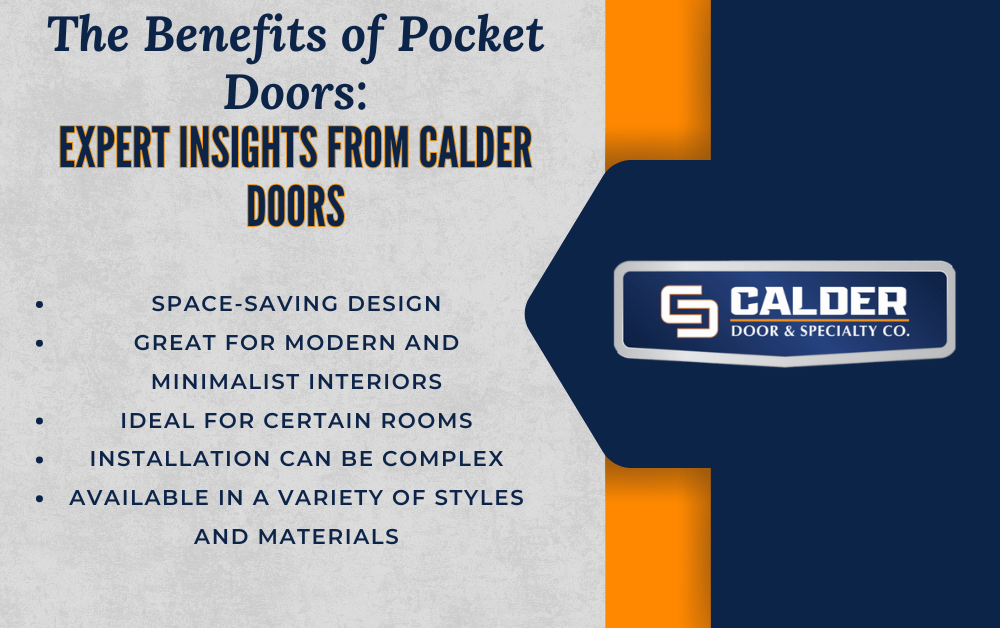 The Benefits of Pocket Doors:
EXPERT INSIGHTS FROM CALDER DOORS

- SPACE-SAVING DESIGN
- GREAT FOR MODERN AND MINIMALIST INTERIORS
- IDEAL FOR CERTAIN ROOMS
- INSTALLATION CAN BE COMPLEX
- AVAILABLE IN A VARIETY OF STYLES AND MATERIALS

CALDER
DOOR & SPECIALTY CO.